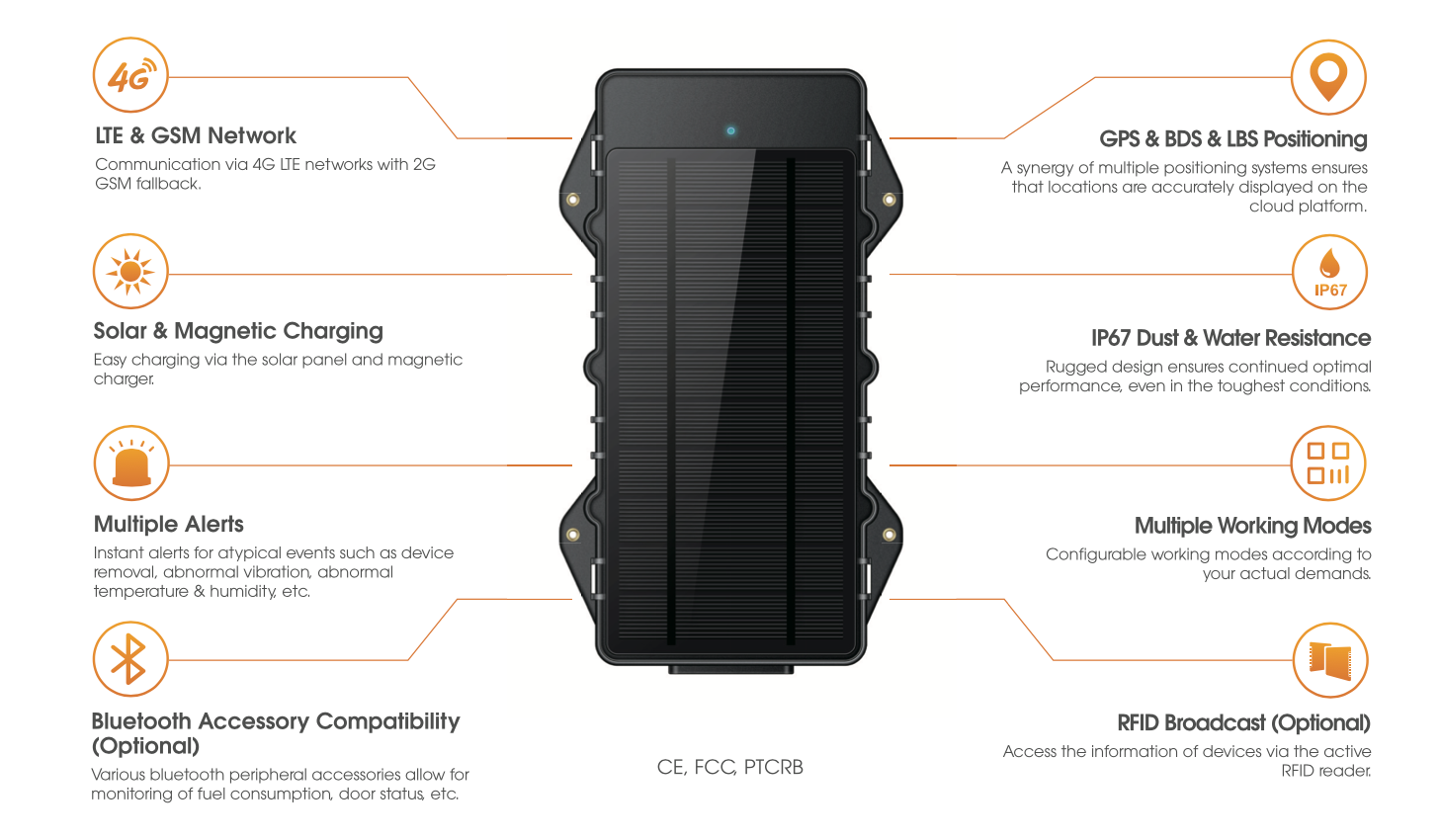 4G

LTE & GSM Network

Communication via 4G LTE networks with 2G GSM fallback.

Solar & Magnetic Charging

Easy charging via the solar panel and magnetic charger.

Multiple Alerts

Instant alerts for atypical events such as device removal, abnormal vibration, abnormal temperature & humidity, etc.

Bluetooth Accessory Compatibility (Optional)

Various bluetooth peripheral accessories allow for monitoring of fuel consumption, door status, etc.

CE, FCC, PTCRB

GPS & BDS & LBS Positioning

A synergy of multiple positioning systems ensures that locations are accurately displayed on the cloud platform.

IP67

IP67 Dust & Water Resistance

Rugged design ensures continued optimal performance, even in the toughest conditions.

Multiple Working Modes

Configurable working modes according to your actual demands.

RFID Broadcast (Optional)

Access the information of devices via the active RFID reader.